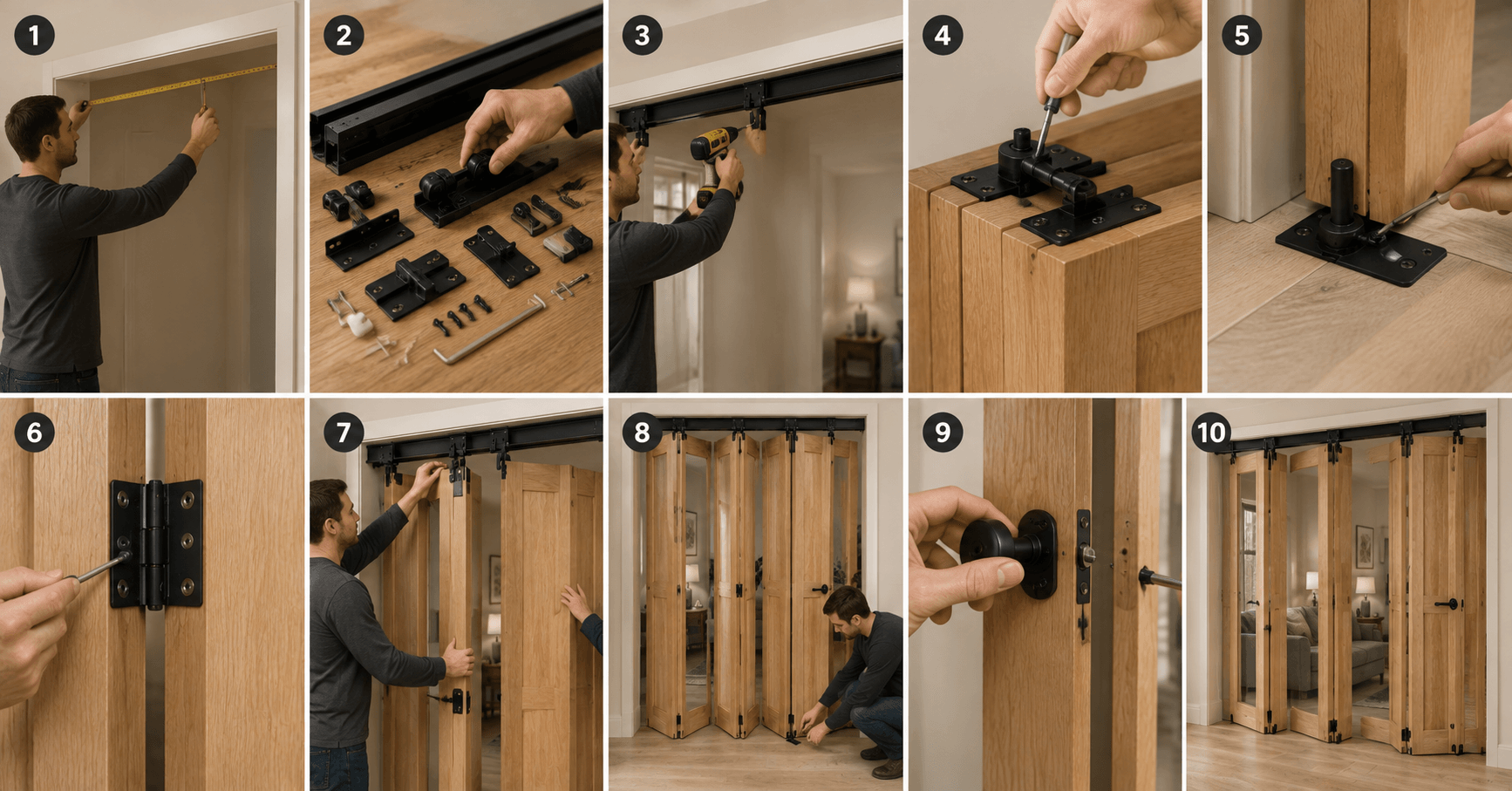 1
2
3
4
5
6
7
8
9
10