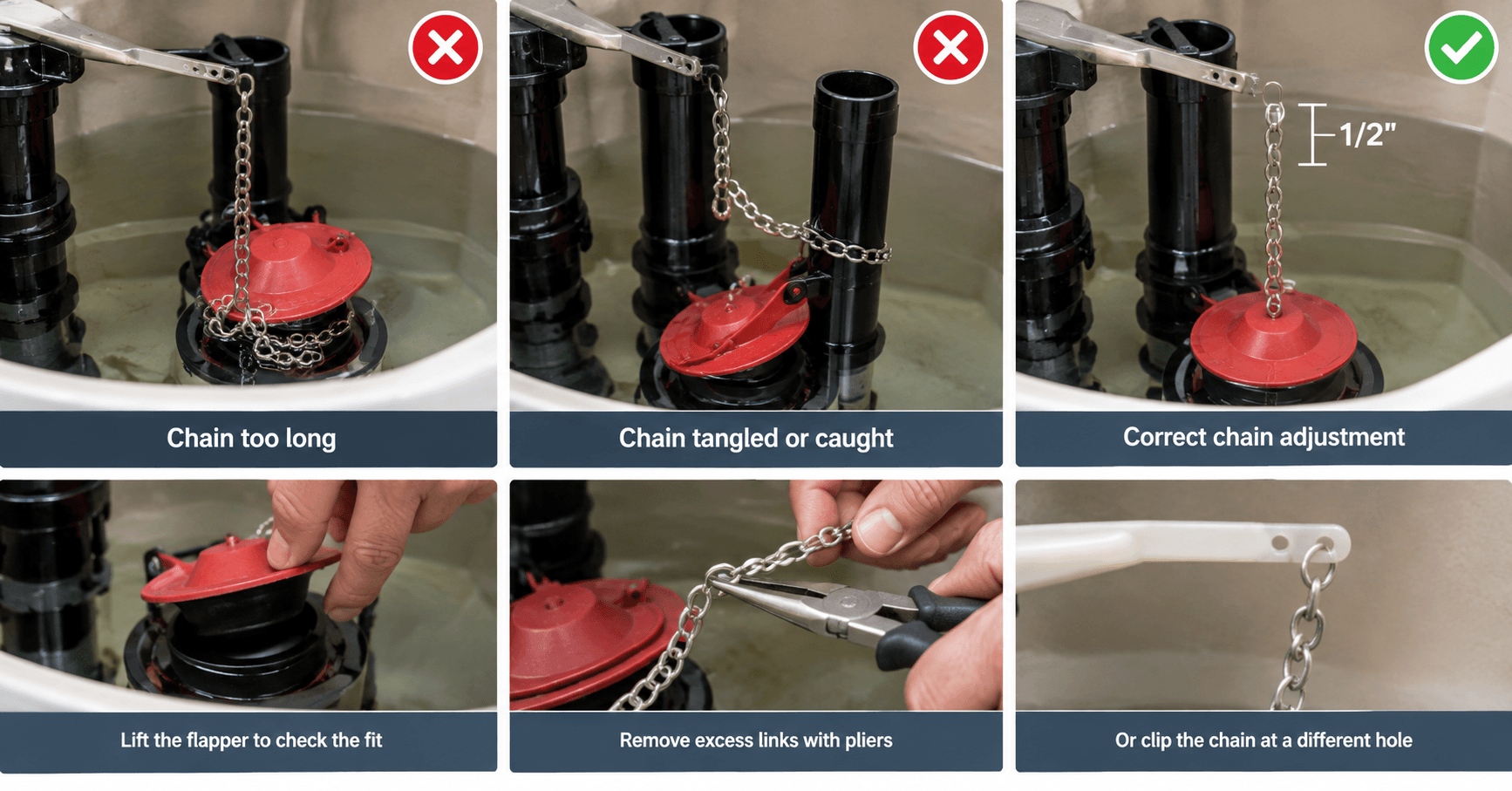 Chain too long

Chain tangled or caught

1/2"

Correct chain adjustment

Lift the flapper to check the fit

Remove excess links with pliers

Or clip the chain at a different hole